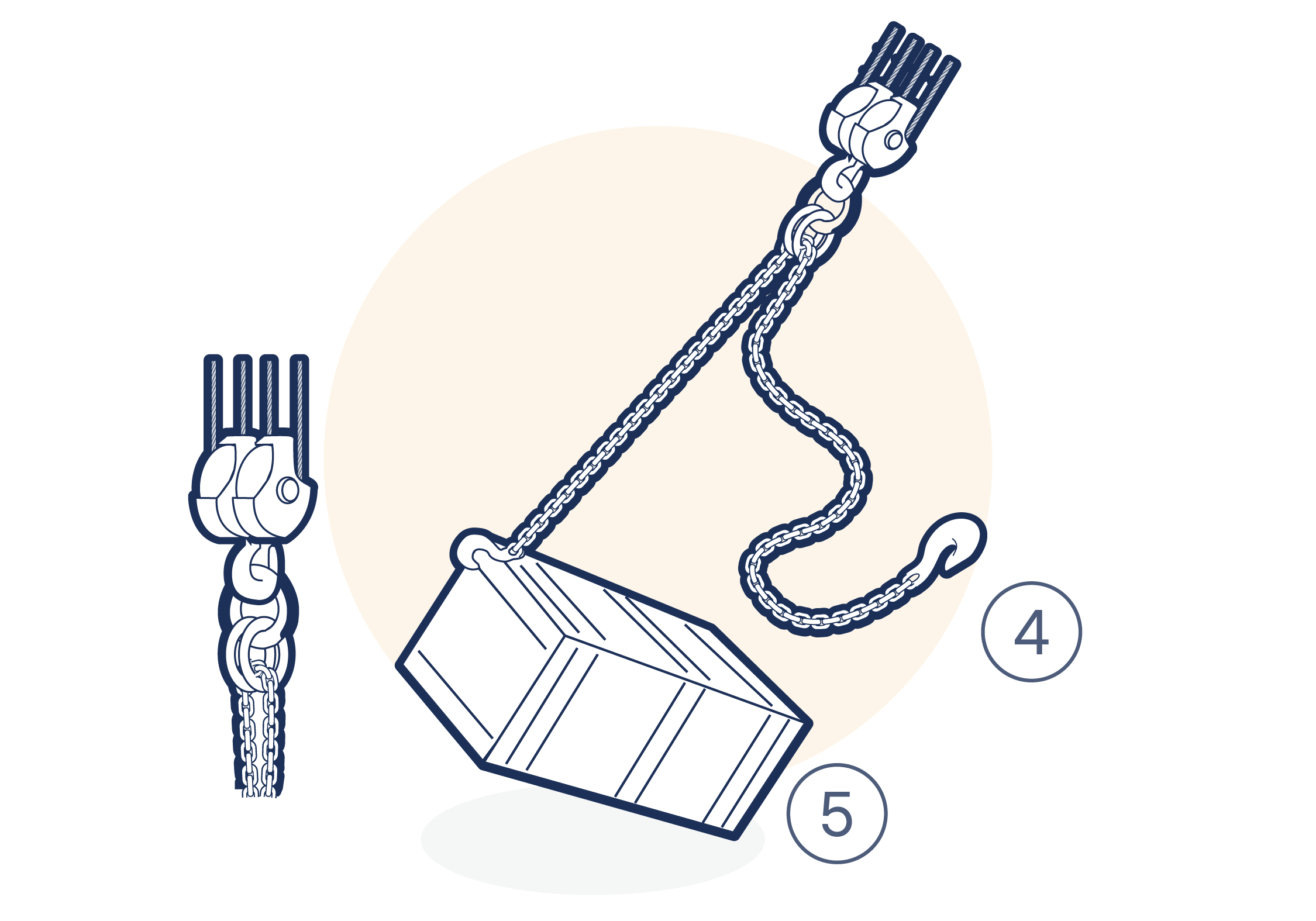 4

5