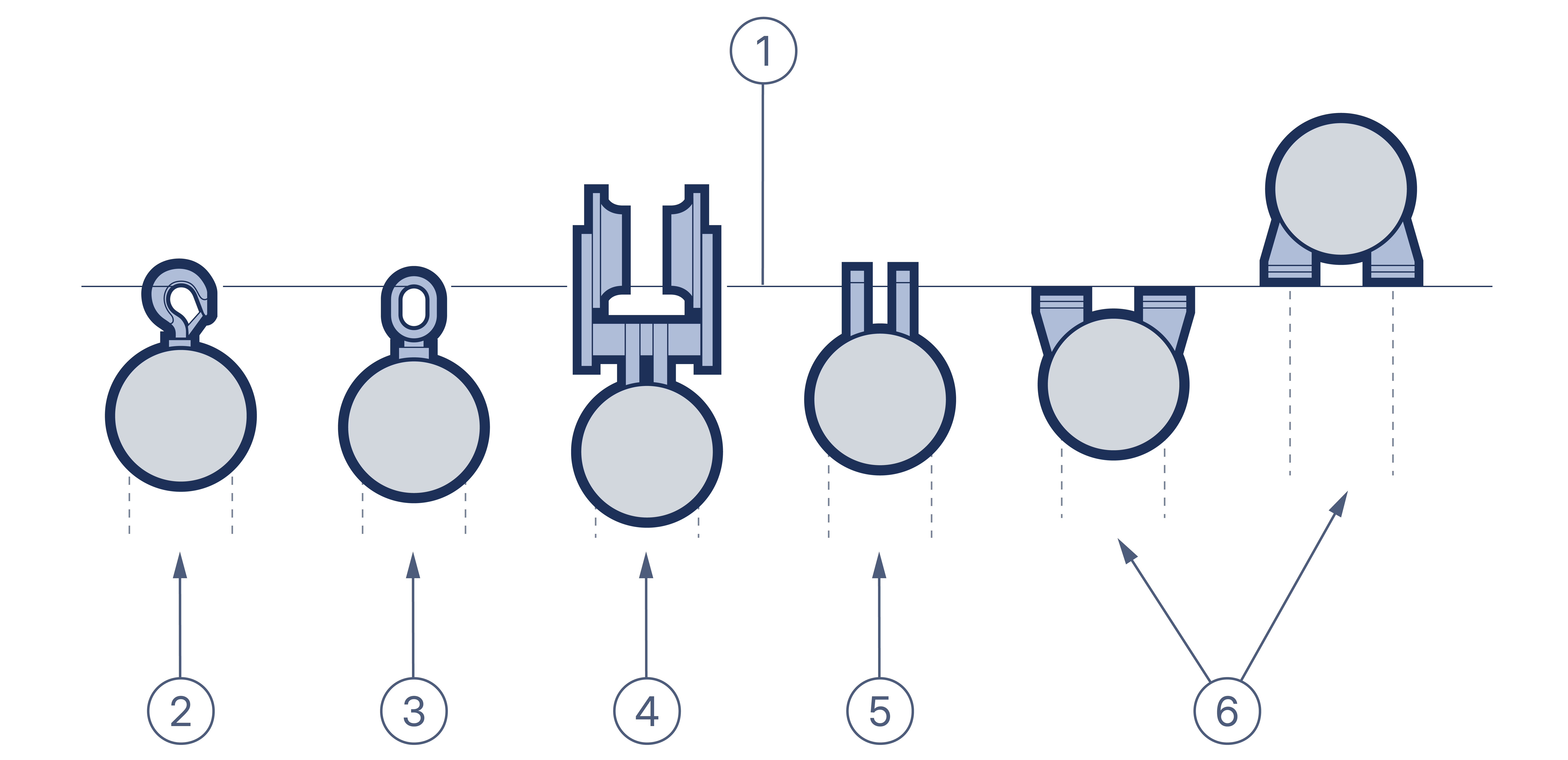 1

2

3

4

5

6