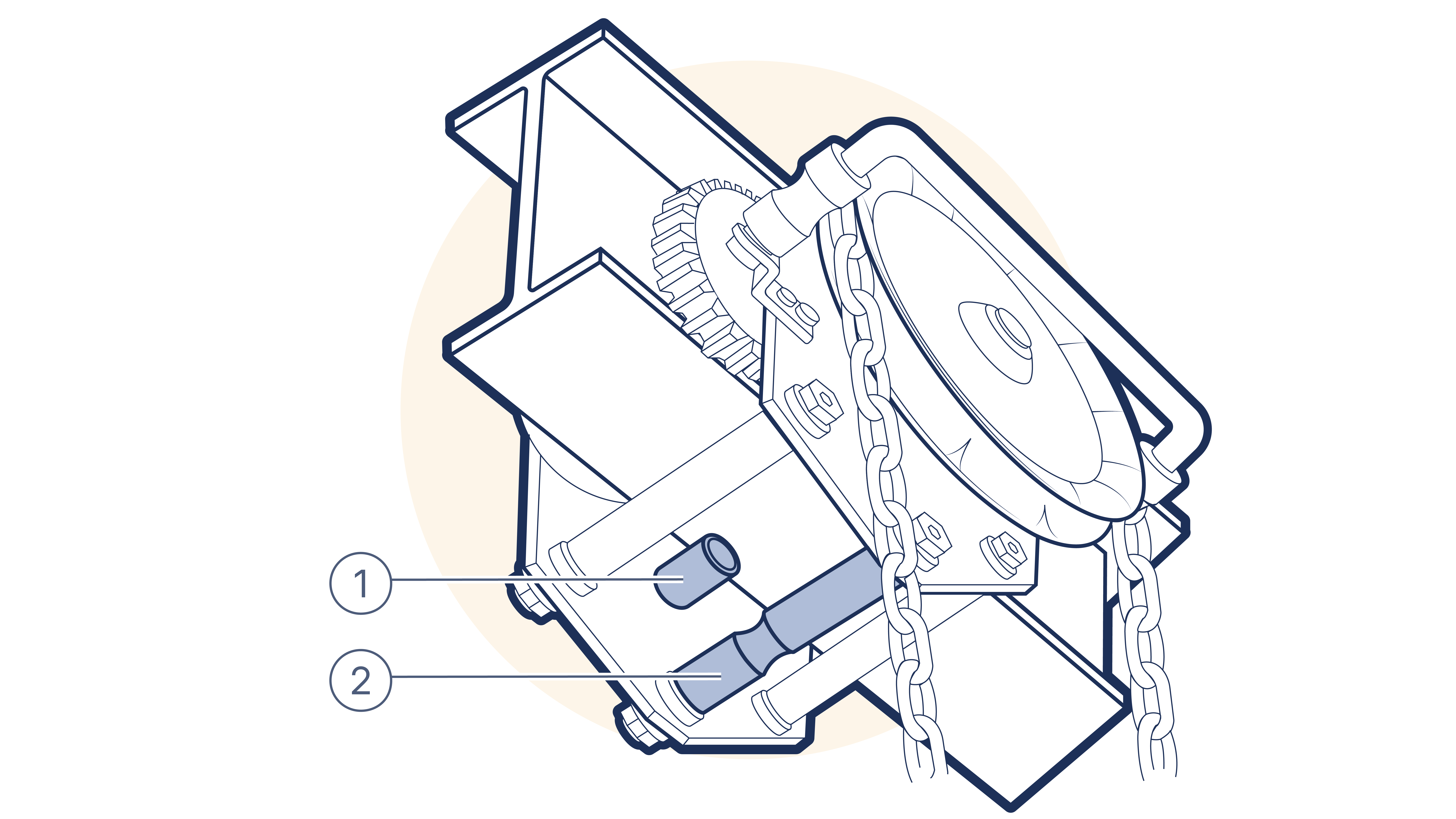 1

2