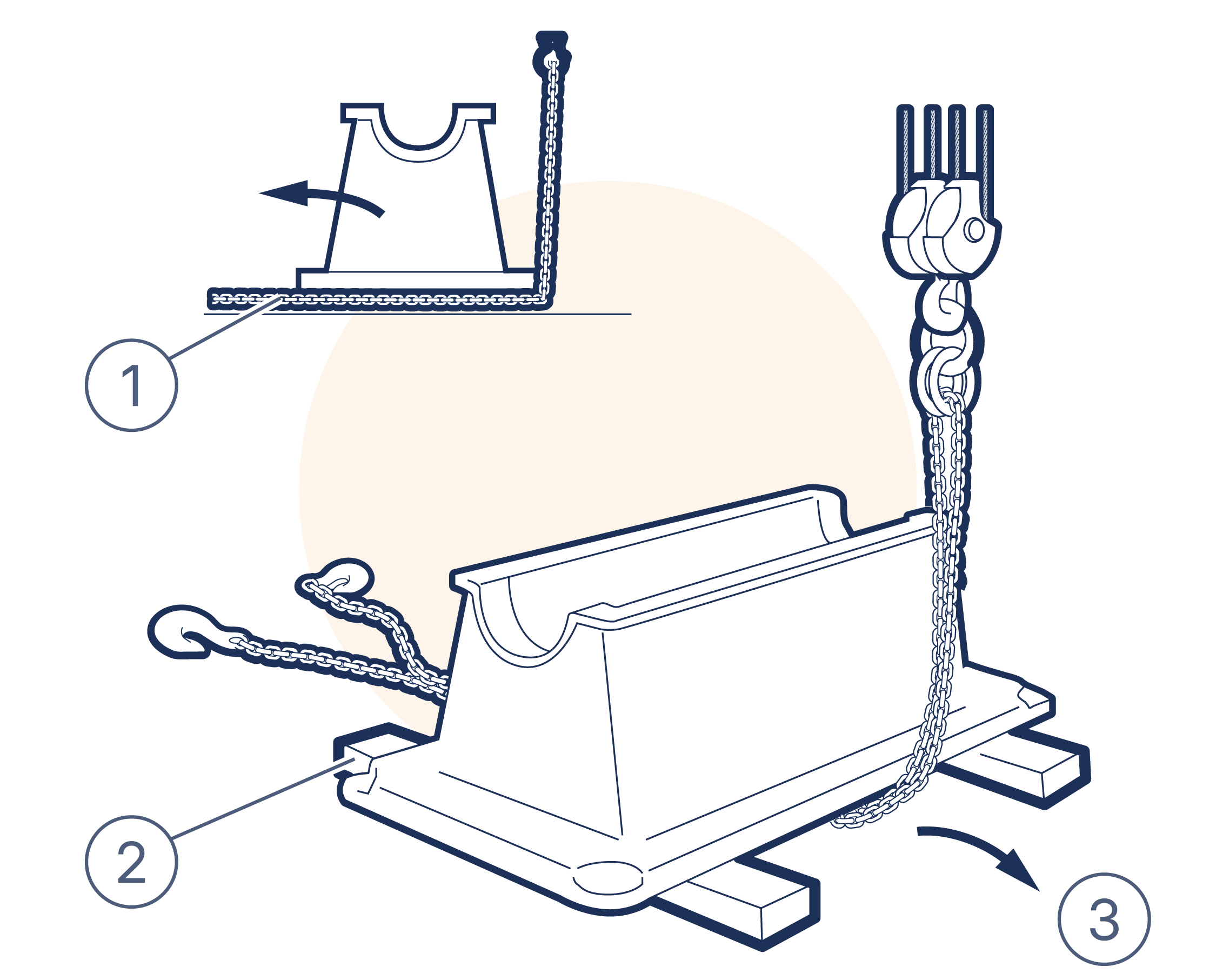 1

2

3