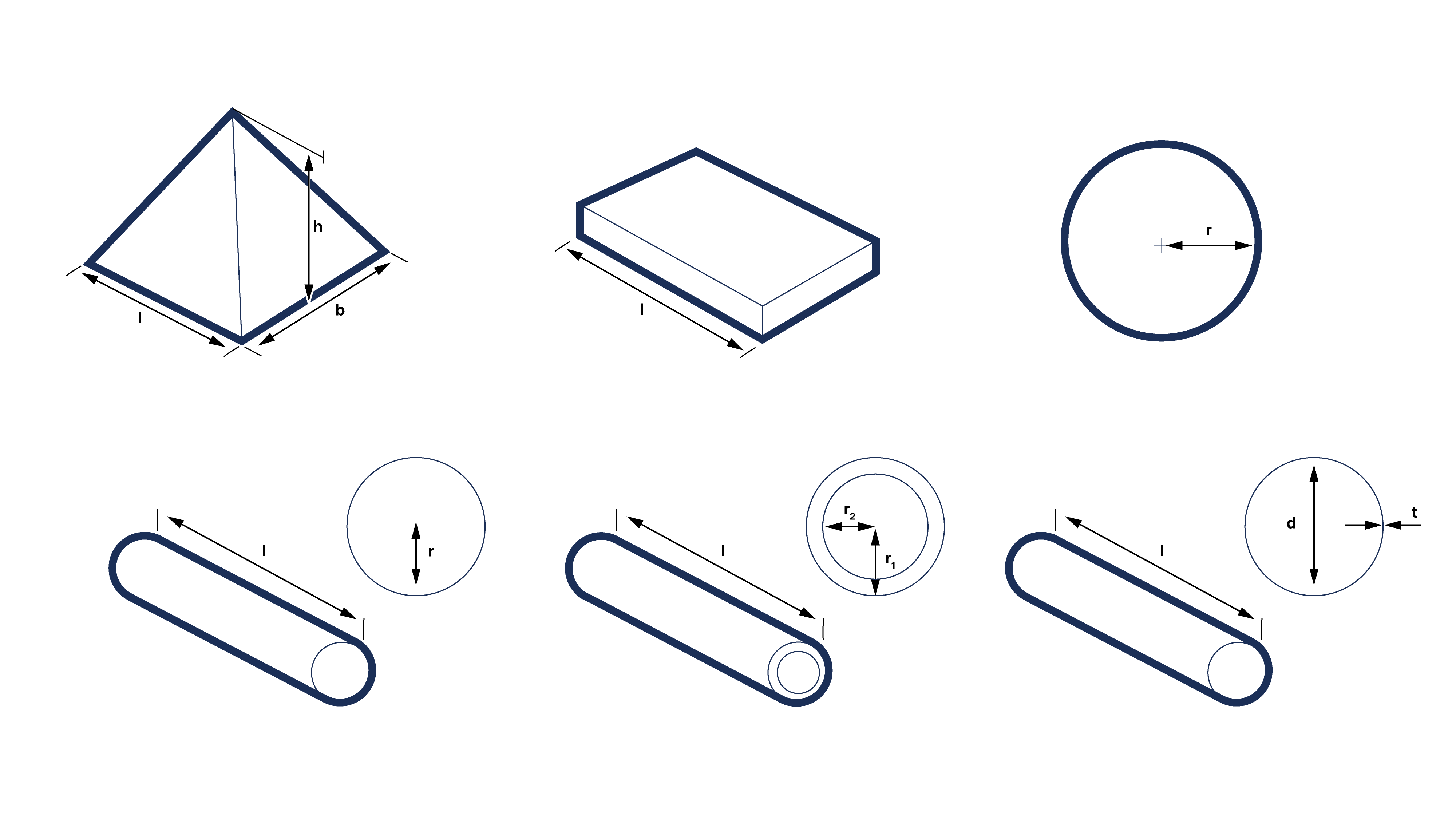 h
l
b
l
r
l
r
l
$r_2$
$r_1$
l
d
t