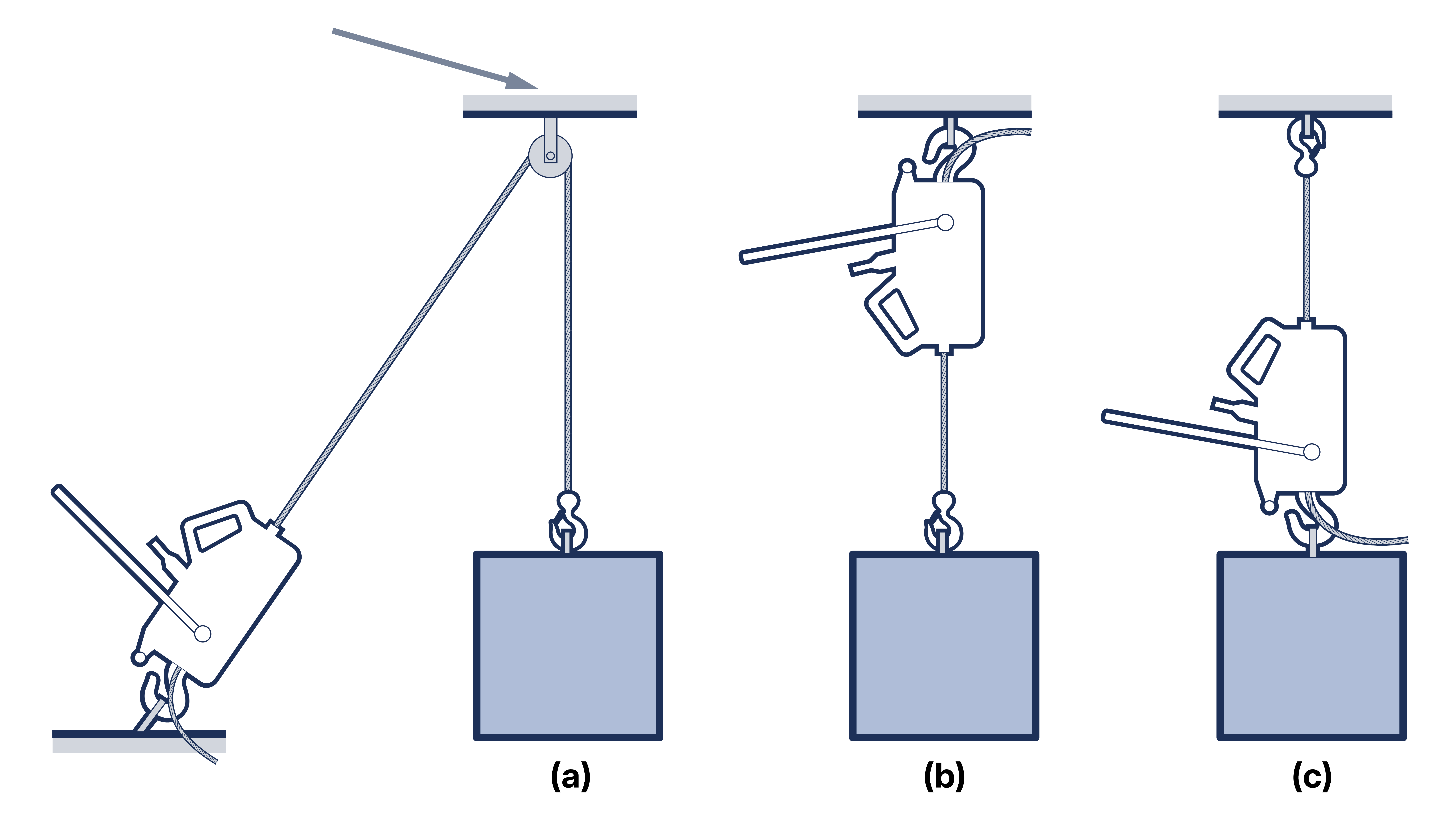 (a)

(b)

(c)