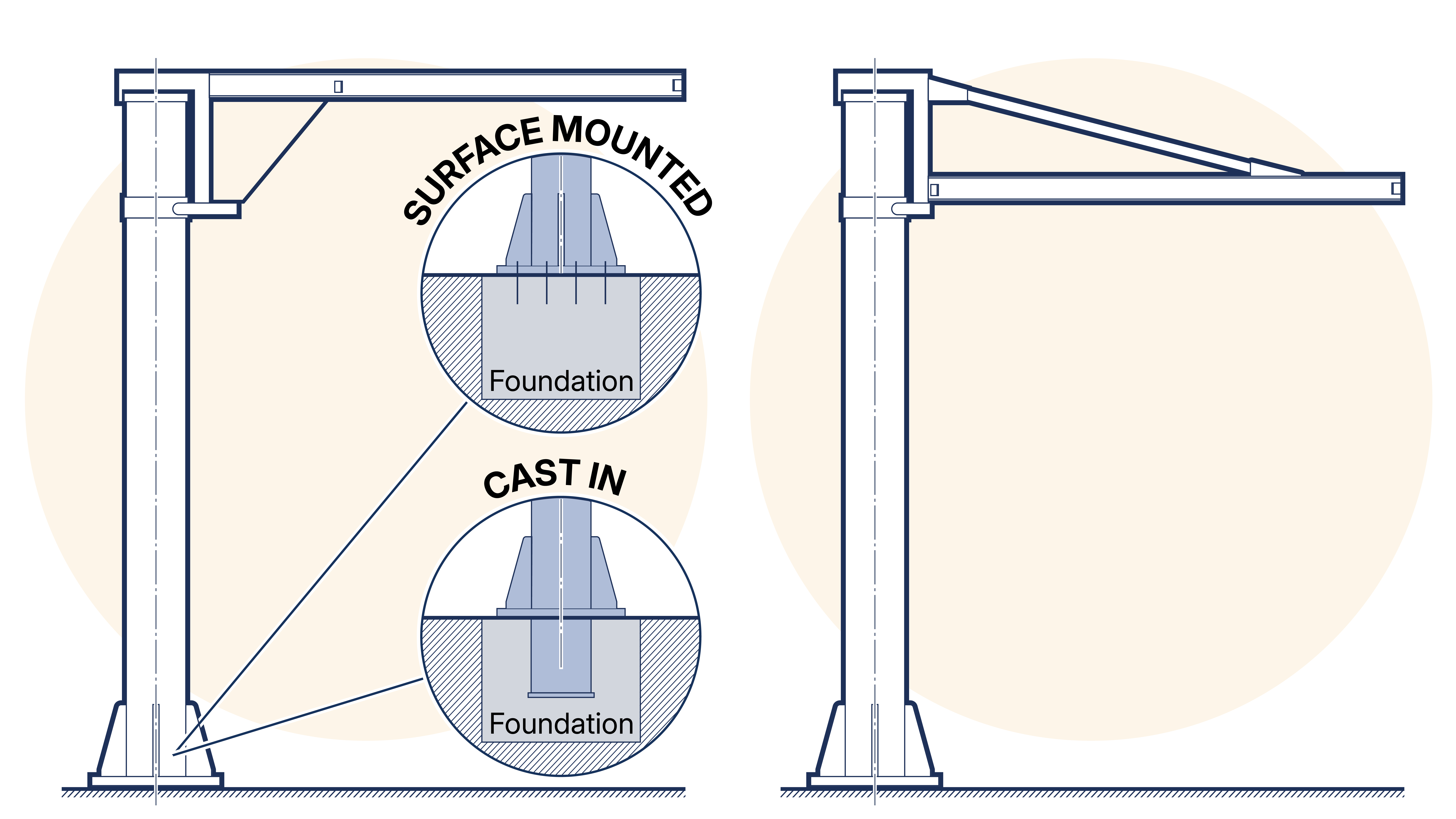 SURFACE MOUNTED

Foundation

CAST IN

Foundation